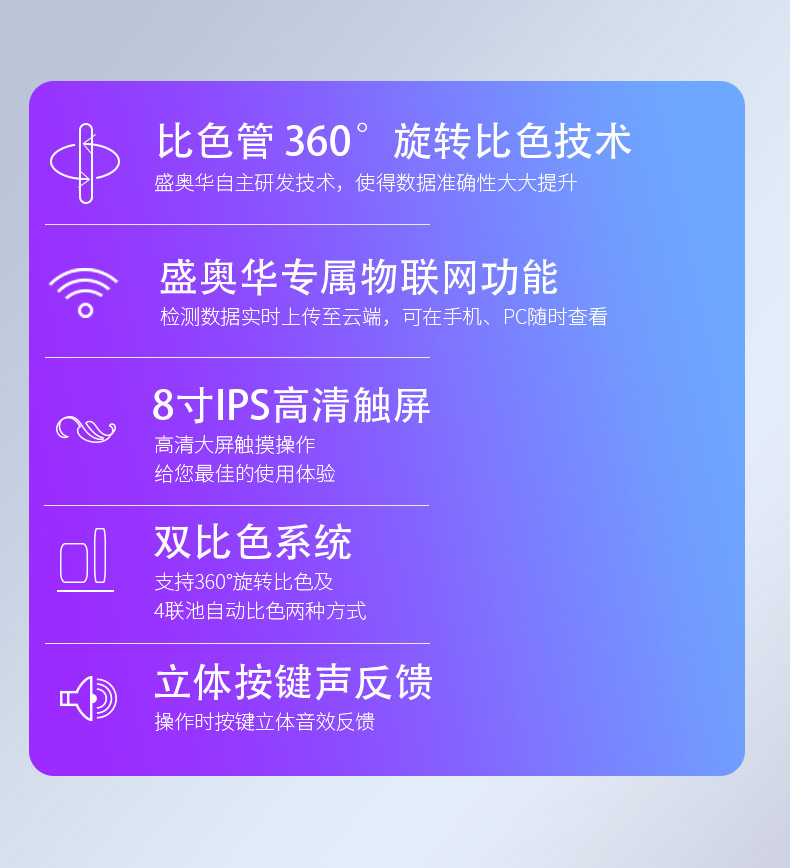 比色管360°旋转比色技术
盛奥华自主研发技术，使得数据准确性大大提升

盛奥华专属物联网功能
检测数据实时上传至云端，可在手机、PC随时查看

8寸IPS高清触屏
高清大屏触摸操作
给您最佳的使用体验

双比色系统
支持360°旋转比色及
4联池自动比色两种方式

立体按键声反馈
操作时按键立体音效反馈